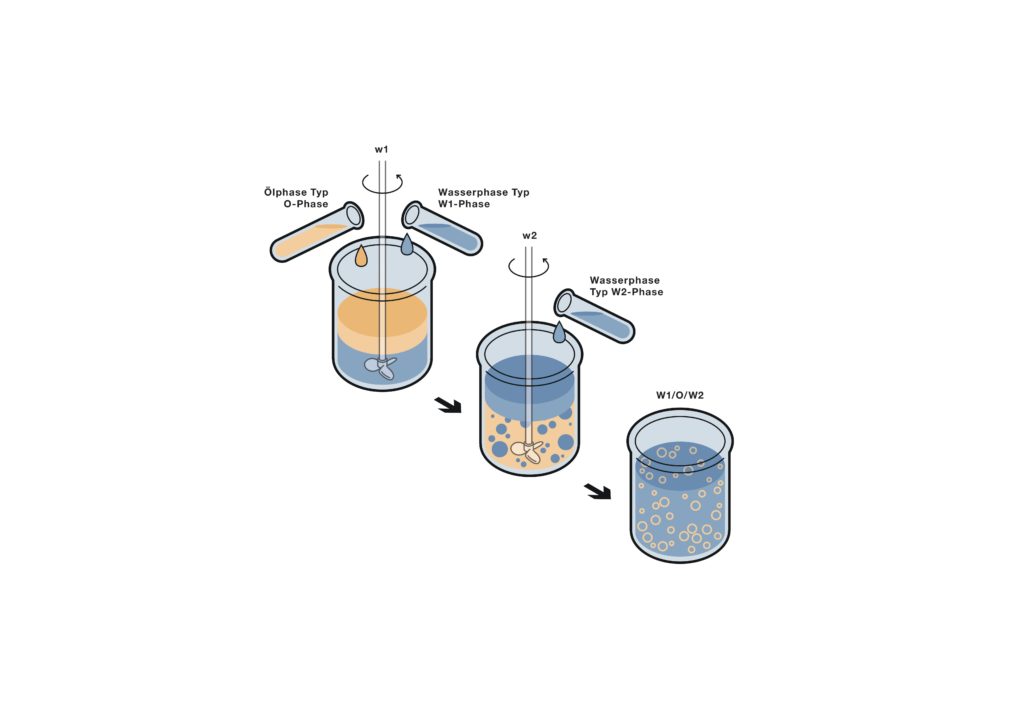 w1

Ölphase Typ
O-Phase

Wasserphase Typ
W1-Phase

w2

Wasserphase
Typ W2-Phase

W1/O/W2