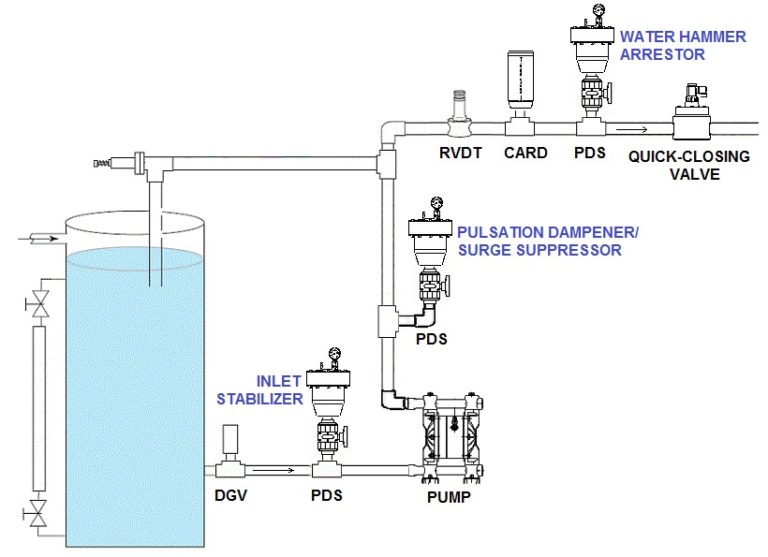 WATER HAMMER ARRESTOR

RVDT

CARD

PDS

QUICK-CLOSING VALVE

PULSATION DAMPENER/ SURGE SUPPRESSOR

PDS

INLET STABILIZER

DGV

PDS

PUMP